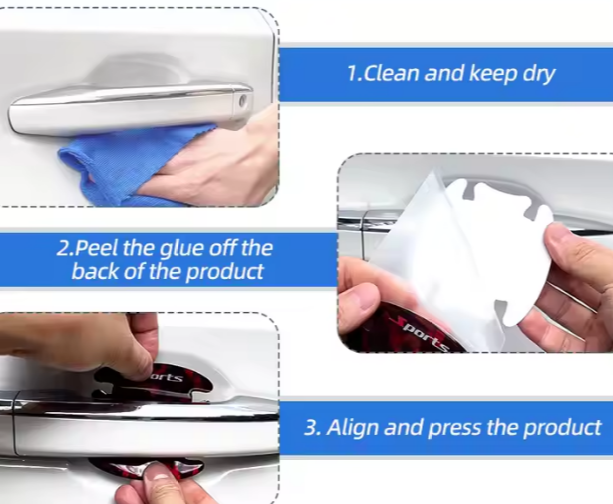 1.Clean and keep dry

2.Peel the glue off the back of the product

ports

orts

3. Align and press the product