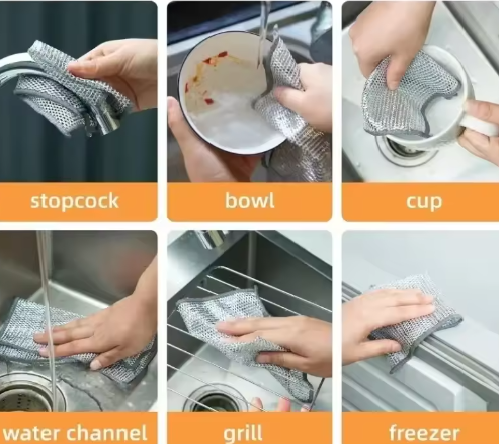 stopcock

bowl

cup

water channel

grill

freezer